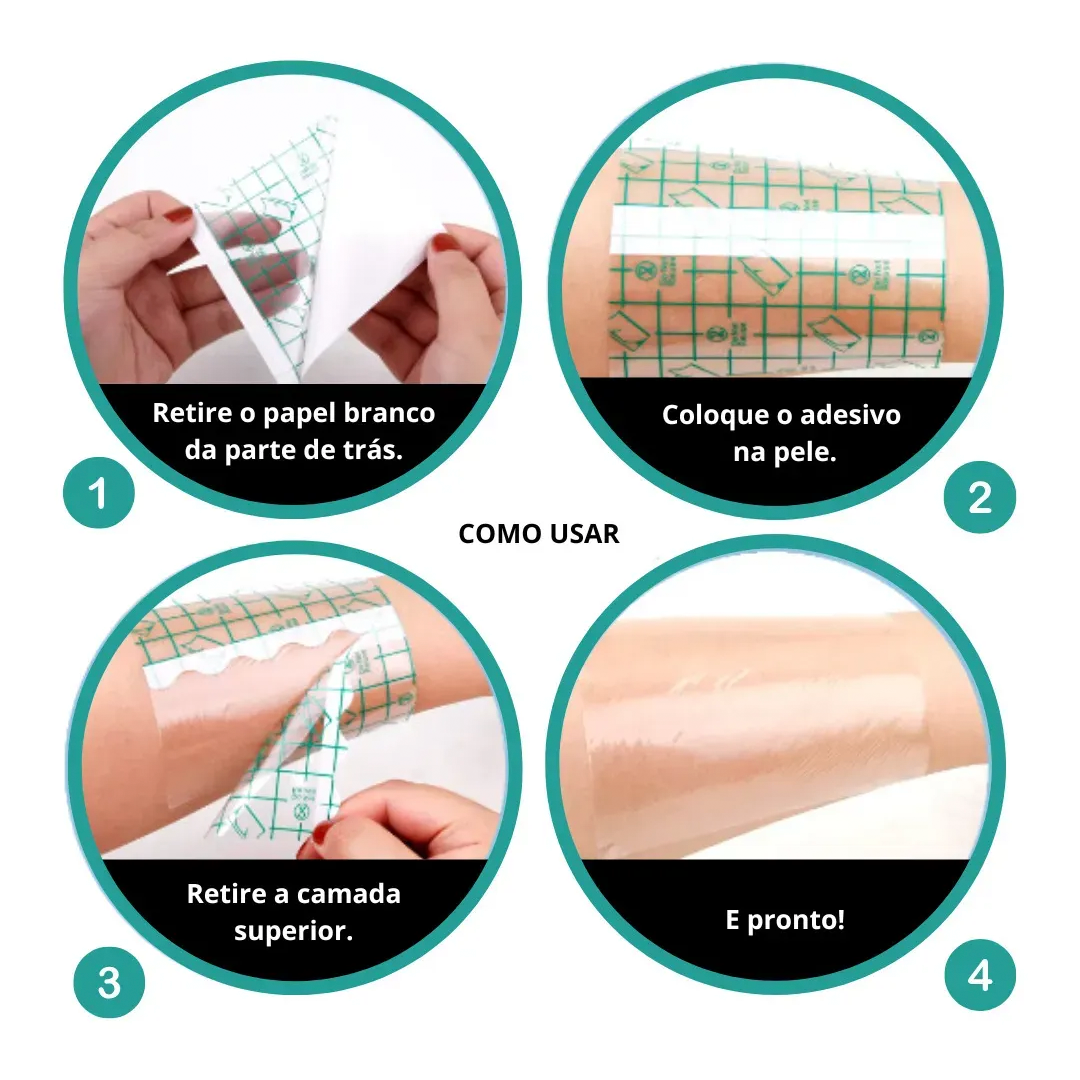 Retire o papel branco da parte de trás.

1

Coloque o adesivo na pele.

2

COMO USAR

Retire a camada superior.

3

E pronto!

4